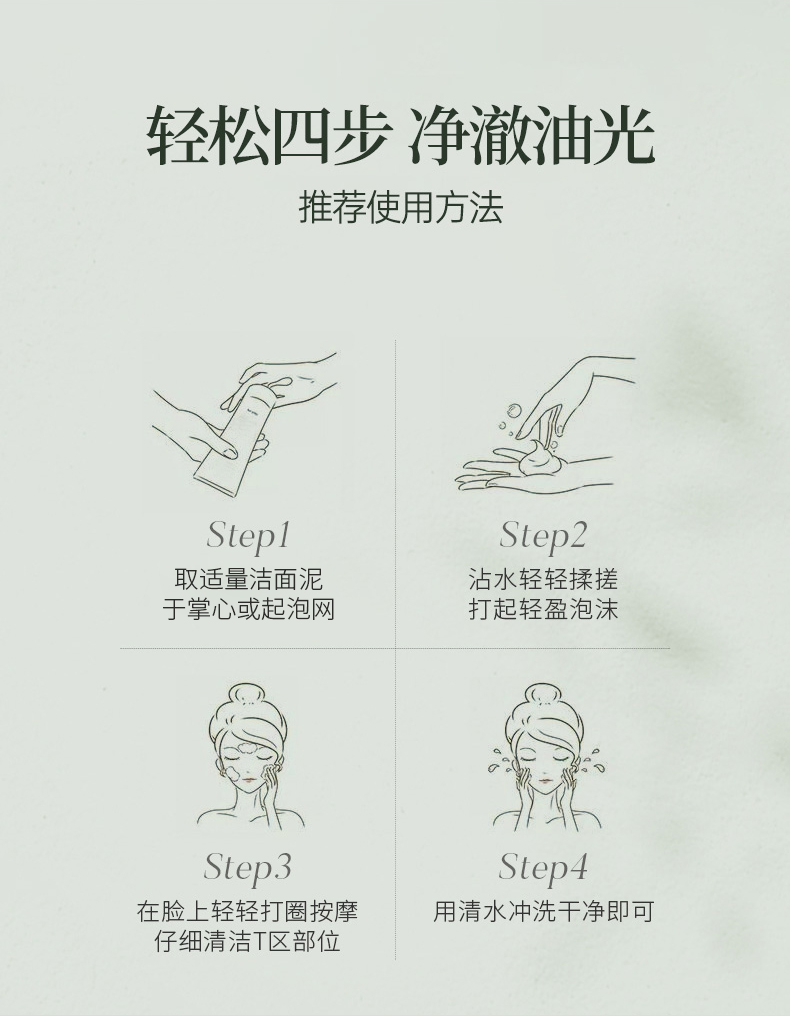 轻松四步 净澈油光

推荐使用方法

Step1
取适量洁面泥
于掌心或起泡网

Step2
沾水轻轻揉搓
打起轻盈泡沫

Step3
在脸上轻轻打圈按摩
仔细清洁T区部位

Step4
用清水冲洗干净即可