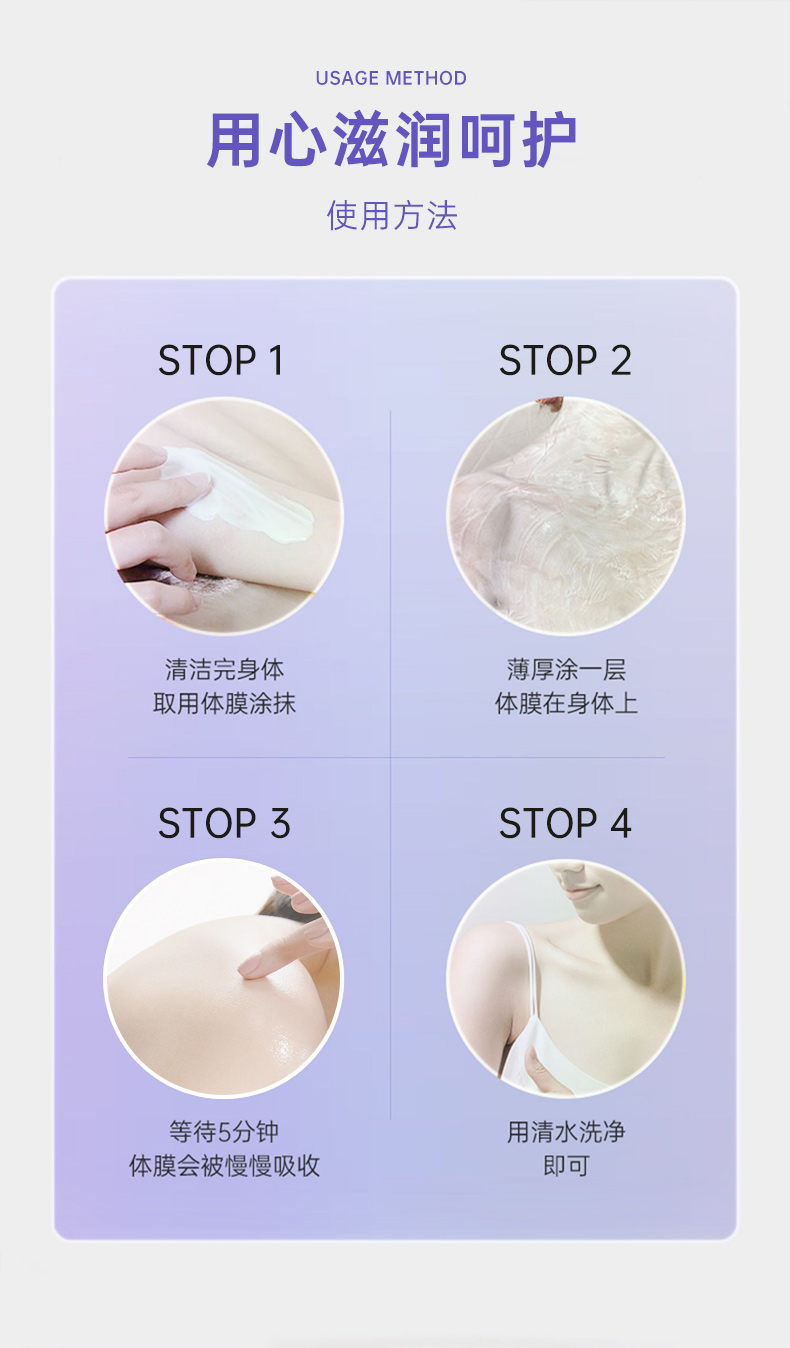 USAGE METHOD

用心滋润呵护

使用方法

STOP 1

清洁完身体
取用体膜涂抹

STOP 2

薄厚涂一层
体膜在身体上

STOP 3

等待5分钟
体膜会被慢慢吸收

STOP 4

用清水洗净
即可