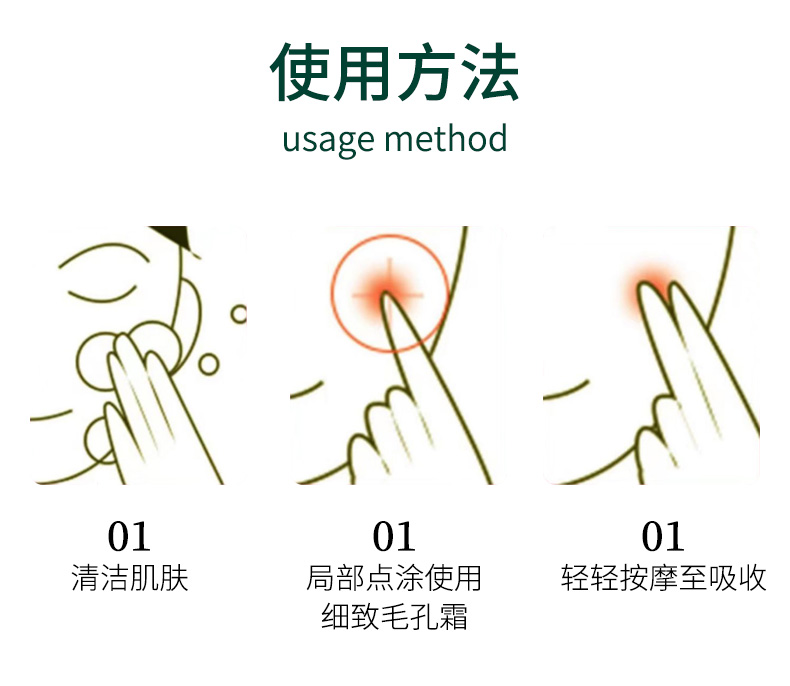 使用方法
usage method

01
清洁肌肤

01
局部点涂使用
细致毛孔霜

01
轻轻按摩至吸收