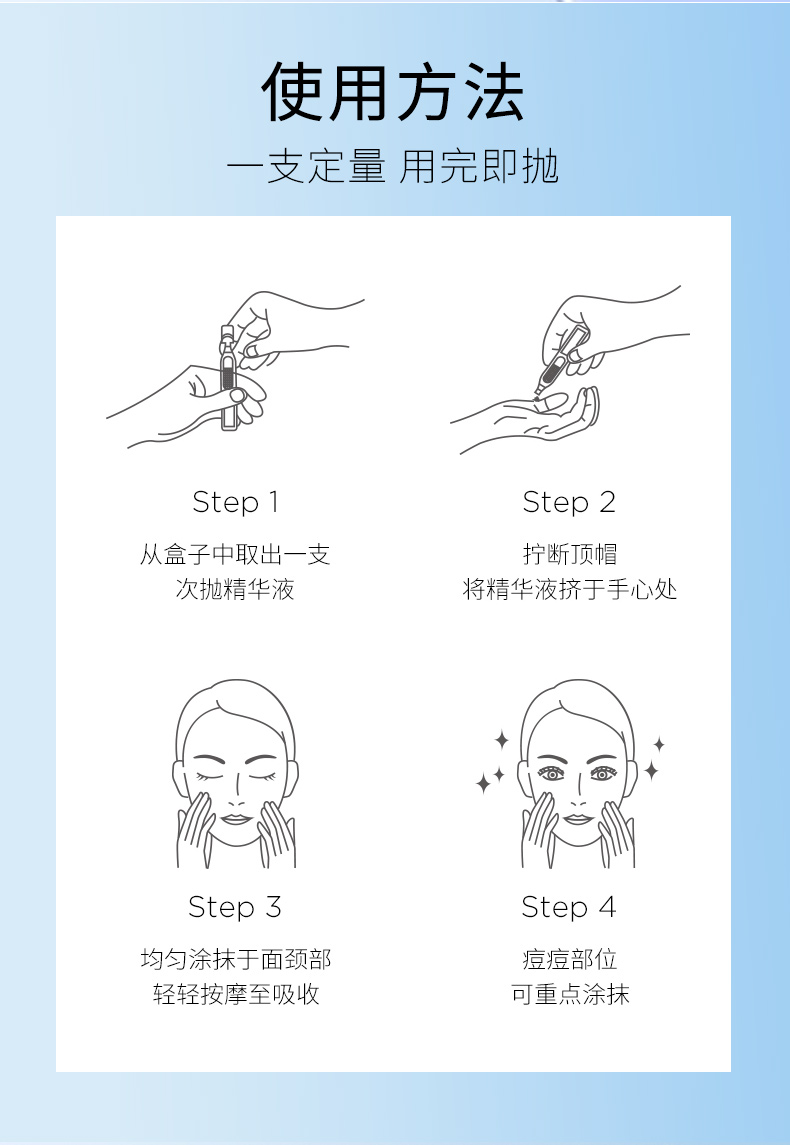 使用方法

一支定量 用完即抛

Step 1

从盒子中取出一支
次抛精华液

Step 2

拧断顶帽
将精华液挤于手心处

Step 3

均匀涂抹于面颈部
轻轻按摩至吸收

Step 4

痘痘部位
可重点涂抹