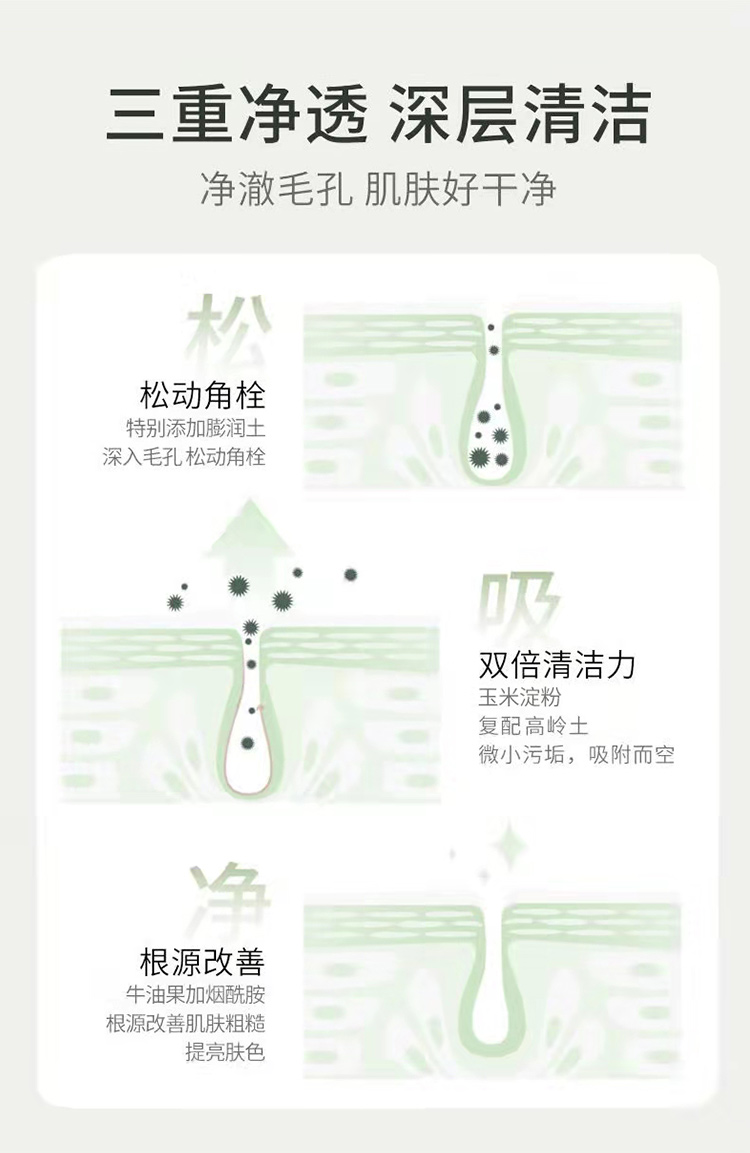 三重净透 深层清洁

净澈毛孔 肌肤好干净

松

松动角栓

特别添加膨润土
深入毛孔 松动角栓

吸

双倍清洁力

玉米淀粉
复配高岭土
微小污垢，吸附而空

净

根源改善

牛油果加烟酰胺
根源改善肌肤粗糙
提亮肤色